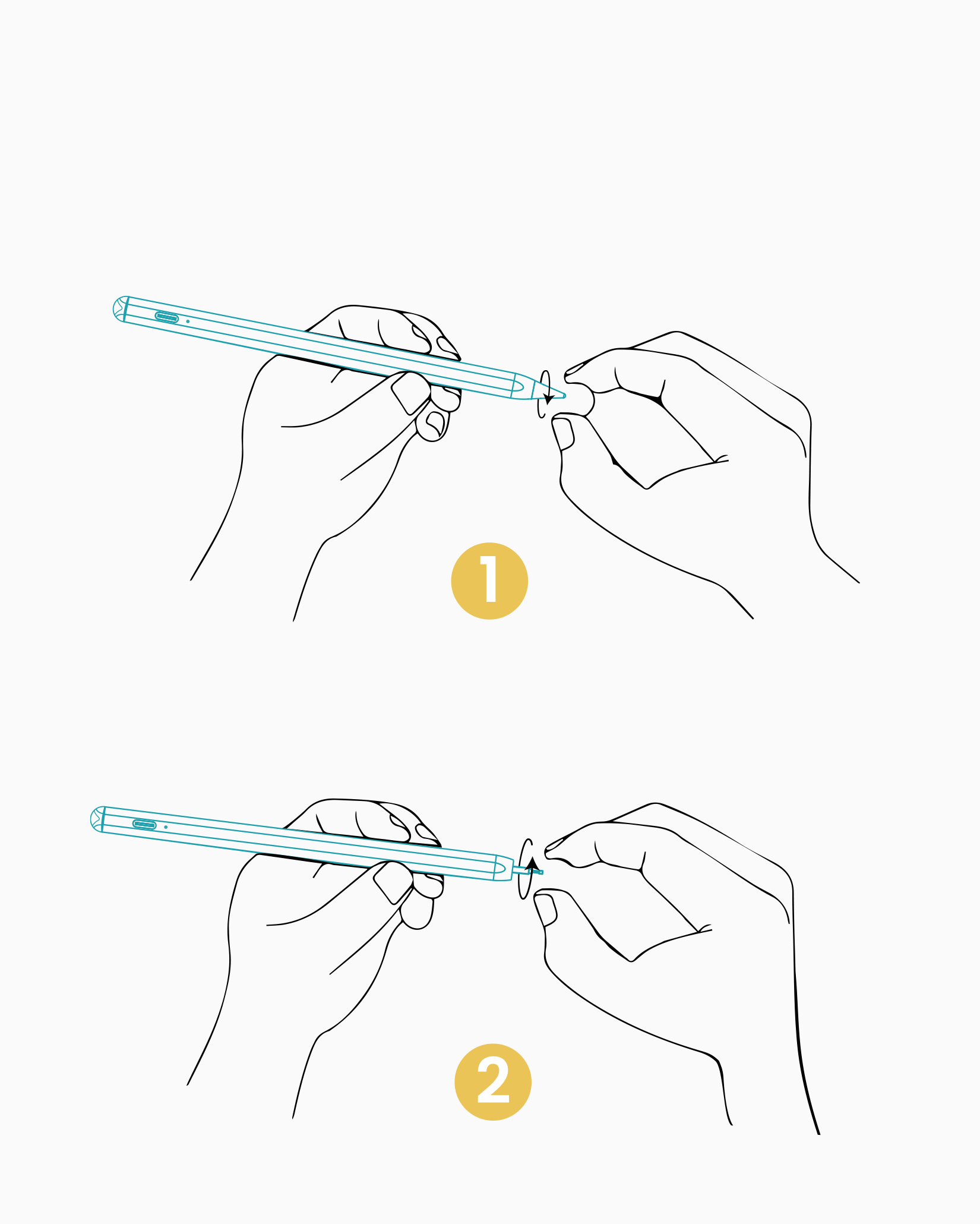 1

2